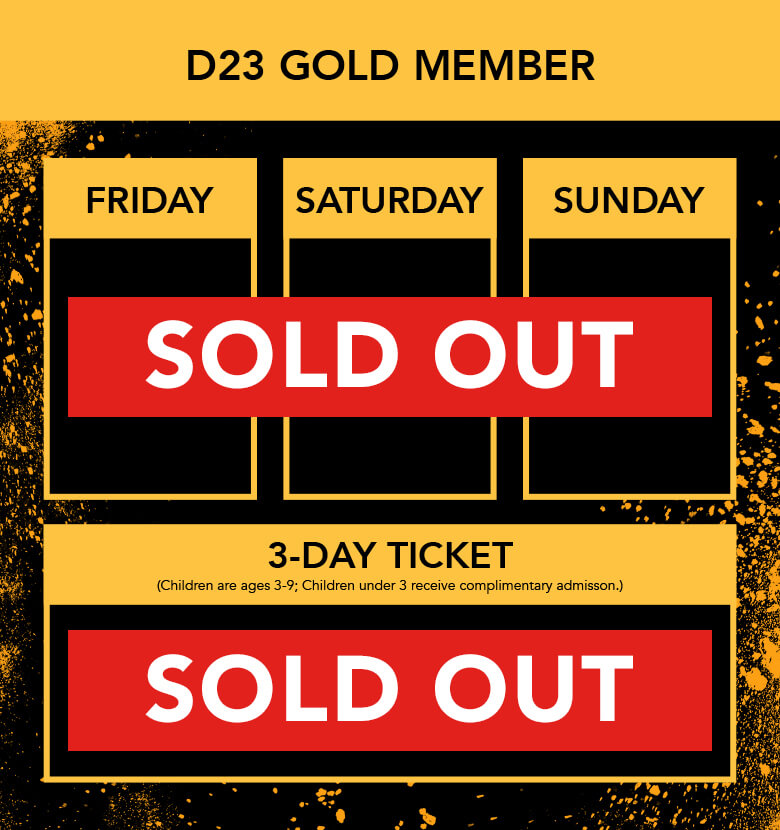 D23 GOLD MEMBER

FRIDAY

SATURDAY

SUNDAY

SOLD OUT

3-DAY TICKET
(Children are ages 3-9; Children under 3 receive complimentary admisson.)

SOLD OUT